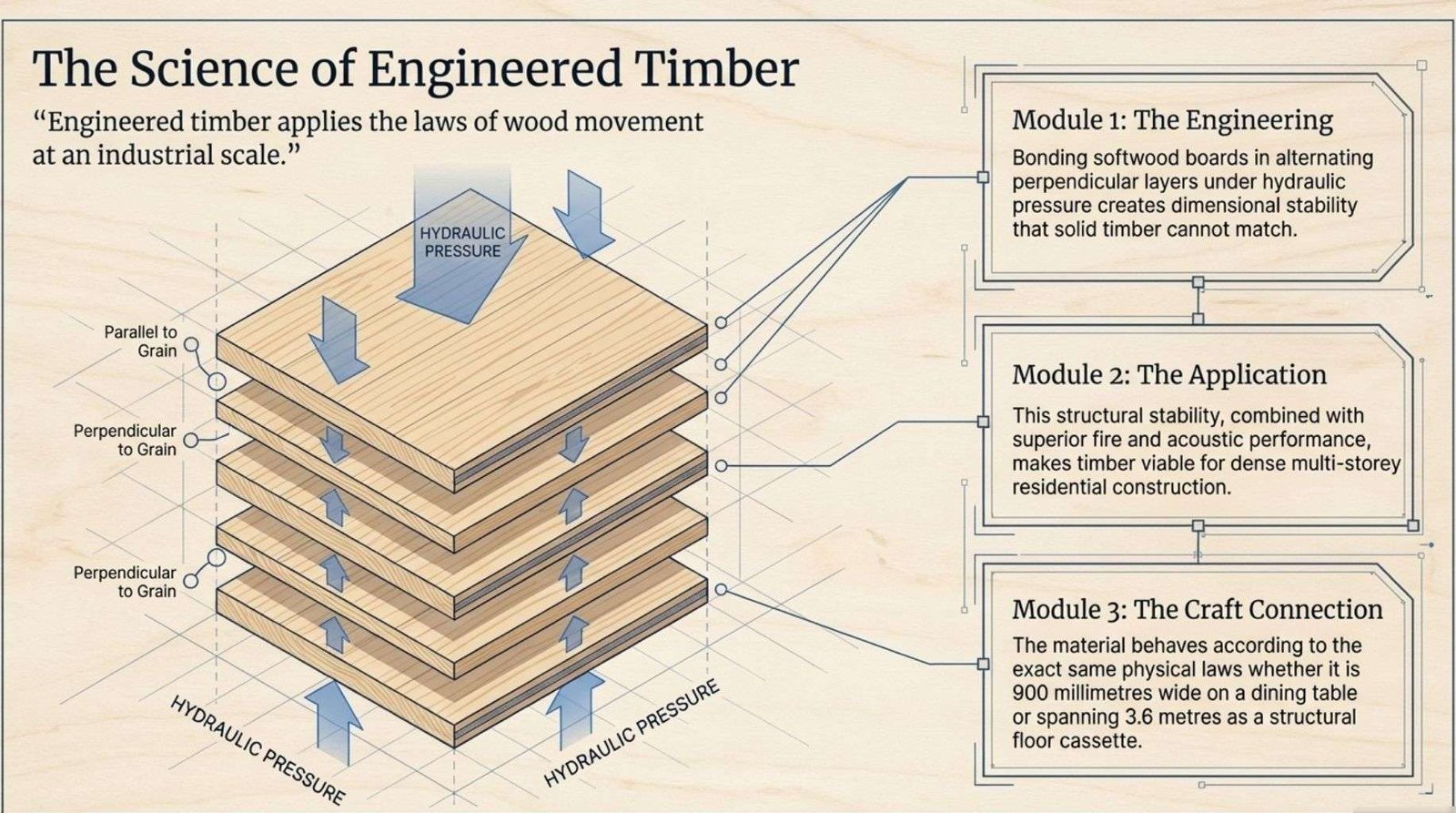 The Science of Engineered Timber

“Engineered timber applies the laws of wood movement at an industrial scale.”

HYDRAULIC PRESSURE

Parallel to Grain

Perpendicular to Grain

Perpendicular to Grain

HYDRAULIC PRESSURE

HYDRAULIC PRESSURE

Module 1: The Engineering

Bonding softwood boards in alternating perpendicular layers under hydraulic pressure creates dimensional stability that solid timber cannot match.

Module 2: The Application

This structural stability, combined with superior fire and acoustic performance, makes timber viable for dense multi-storey residential construction.

Module 3: The Craft Connection

The material behaves according to the exact same physical laws whether it is 900 millimetres wide on a dining table or spanning 3.6 metres as a structural floor cassette.